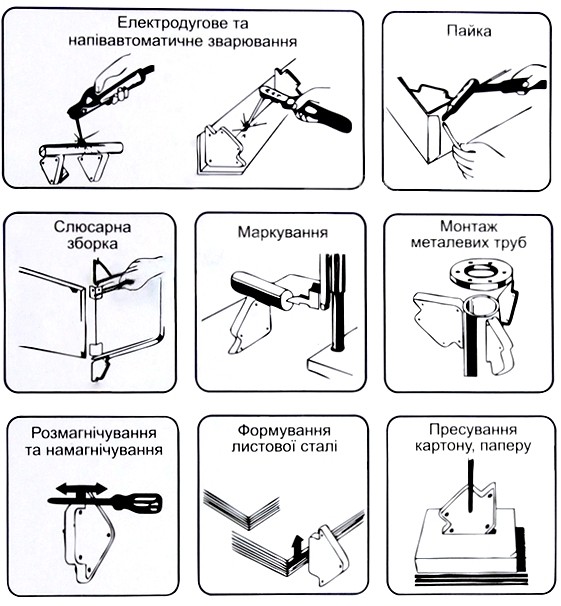 Електродугове та напівавтоматичне зварювання

Пайка

Слюсарна зборка

Маркування

Монтаж металевих труб

Розмагнічування та намагнічування

Формування листової сталі

Пресування картону, паперу