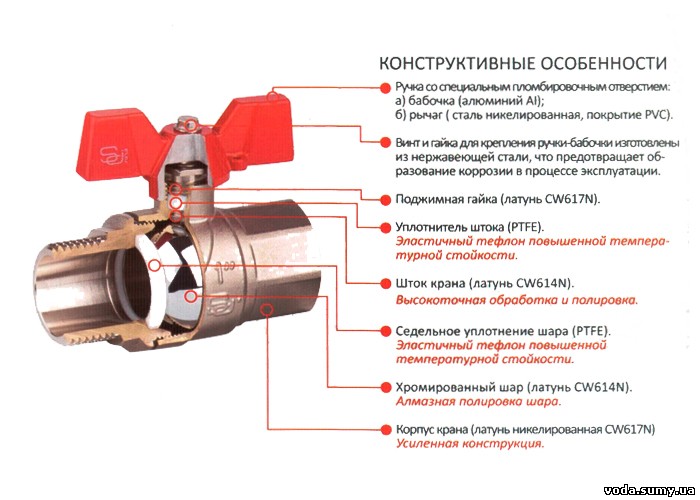 КОНСТРУКТИВНЫЕ ОСОБЕННОСТИ

Ручка со специальным пломбировочным отверстием:
а) бабочка (алюминий Al);
б) рычаг ( сталь никелированная, покрытие PVC).

Винт и гайка для крепления ручки-бабочки изготовлены из нержавеющей стали, что предотвращает образование коррозии в процессе эксплуатации.

Поджимная гайка (латунь CW617N).

Уплотнитель штока (PTFE).
Эластичный тефлон повышенной температурной стойкости.

Шток крана (латунь CW614N).
Высокоточная обработка и полировка.

Седельное уплотнение шара (PTFE).
Эластичный тефлон повышенной температурной стойкости.

Хромированный шар (латунь CW614N).
Алмазная полировка шара.

Корпус крана (латунь никелированная CW617N)
Усиленная конструкция.

voda.sumy.ua