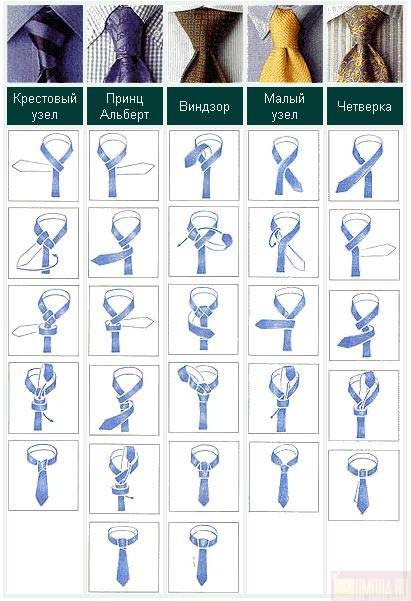 Крестовый узел

Принц Альберт

Виндзор

Малый узел

Четверка

UMORA.RU